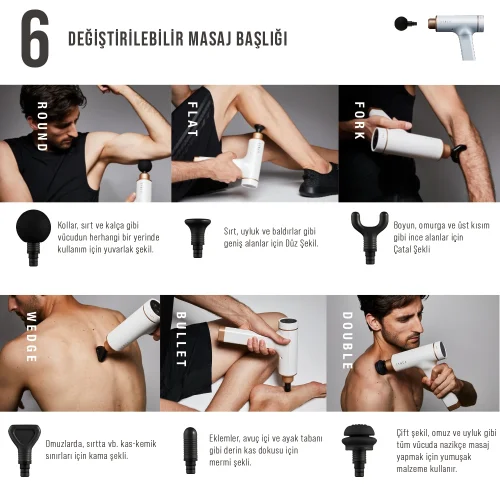 6 DEĞİŞTİRİLEBİLİR MASAJ BAŞLIĞI

ROUND

FLAT

FORK

Kollar, sırt ve kalça gibi vücudun herhangi bir yerinde kullanım için yuvarlak şekil.

Sırt, uyluk ve baldırlar gibi geniş alanlar için Düz Şekil.

Boyun, omurga ve üst kısım gibi ince alanlar için Çatal Şekli

WEDGE

BULLET

DOUBLE

Omuzlarda, sırtta vb. kas-kemik sınırları için kama şekli.

Eklemler, avuç içi ve ayak tabanı gibi derin kas dokusu için mermi şekli.

Çift şekil, omuz ve uyluk gibi tüm vücuda nazikçe masaj yapmak için yumuşak malzeme kullanır.