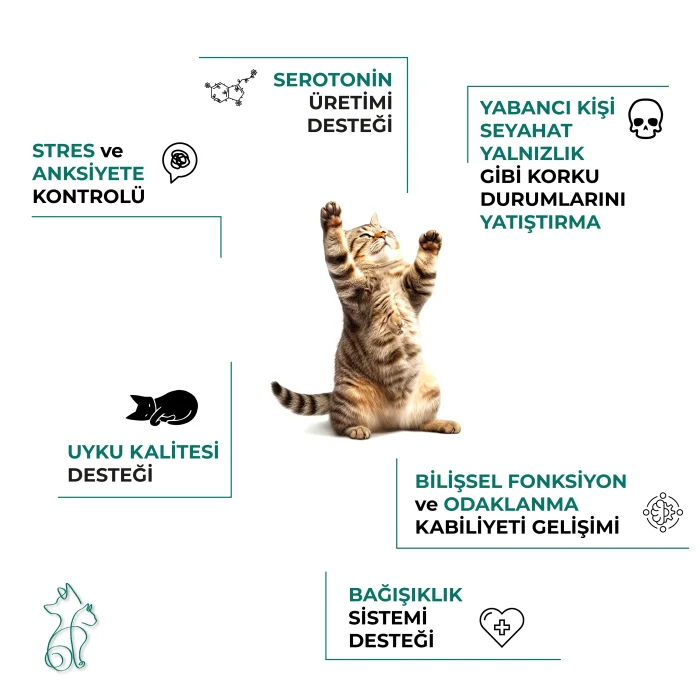 SEROTONİN ÜRETİMİ DESTEĞİ

STRES ve ANKSİYETE KONTROLÜ

YABANCI KİŞİ SEYAHAT YALNIZLIK GİBİ KORKU DURUMLARINI YATIŞTIRMA

UYKU KALİTESİ DESTEĞİ

BİLİŞSEL FONKSİYON ve ODAKLANMA KABİLİYETİ GELİŞİMİ

BAĞIŞIKLIK SİSTEMİ DESTEĞİ