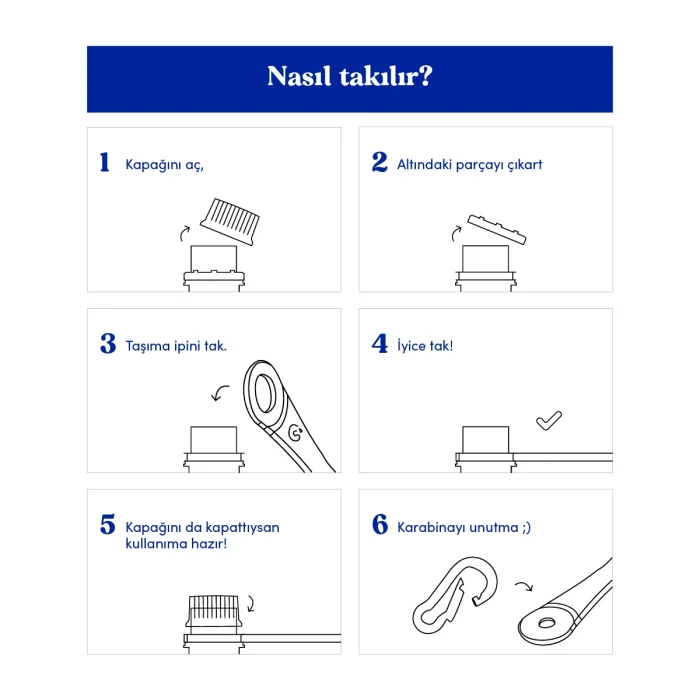 Nasıl takılır?

1 Kapağını aç,

2 Altındaki parçayı çıkart

3 Taşıma ipini tak.

4 İyice tak!

5 Kapağını da kapattıysan kullanıma hazır!

6 Karabinayı unutma ;)