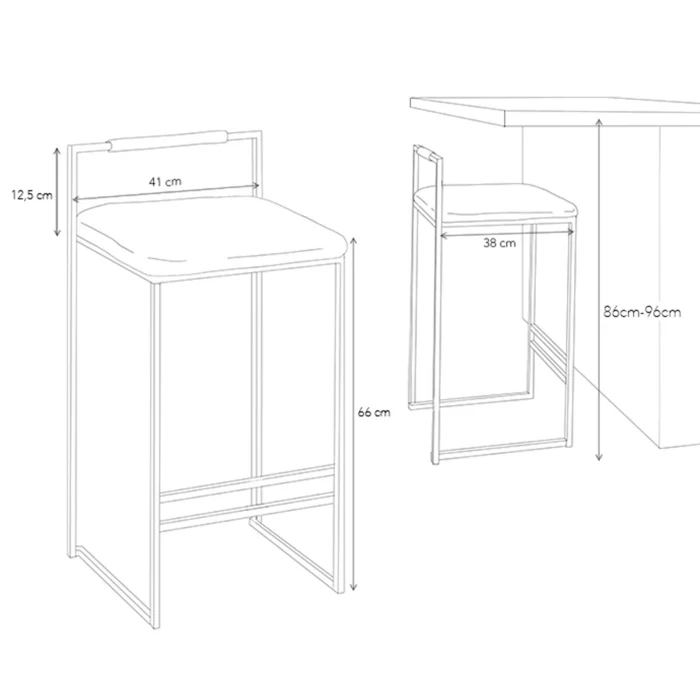 12,5 cm
41 cm
66 cm
38 cm
86cm-96cm