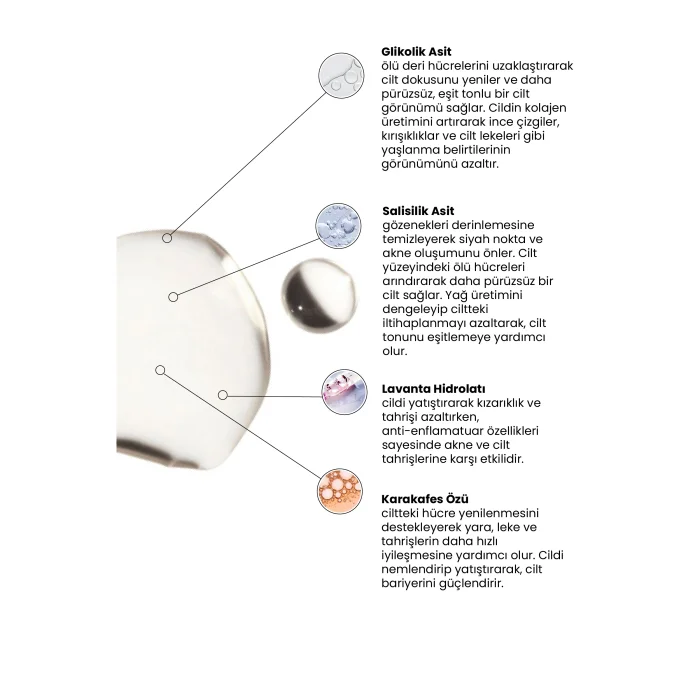 Glikolik Asit
ölü deri hücrelerini uzaklaştırarak cilt dokusunu yeniler ve daha pürüzsüz, eşit tonlu bir cilt görünümü sağlar. Cildin kolajen üretimini artırarak ince çizgiler, kırışıklıklar ve cilt lekeleri gibi yaşlanma belirtilerinin görünümünü azaltır.

Salisilik Asit
gözenekleri derinlemesine temizleyerek siyah nokta ve akne oluşumunu önler. Cilt yüzeyindeki ölü hücreleri arındırarak daha pürüzsüz bir cilt sağlar. Yağ üretimini dengeleyip ciltteki iltihaplanmayı azaltarak, cilt tonunu eşitlemeye yardımcı olur.

Lavanta Hidrolatı
cildi yatıştırarak kızarıklık ve tahrişi azaltırken, anti-enflamatuar özellikleri sayesinde akne ve cilt tahrişlerine karşı etkilidir.

Karakafes Özü
ciltteki hücre yenilenmesini destekleyerek yara, leke ve tahrişlerin daha hızlı iyileşmesine yardımcı olur. Cildi nemlendirip yatıştırarak, cilt bariyerini güçlendirir.