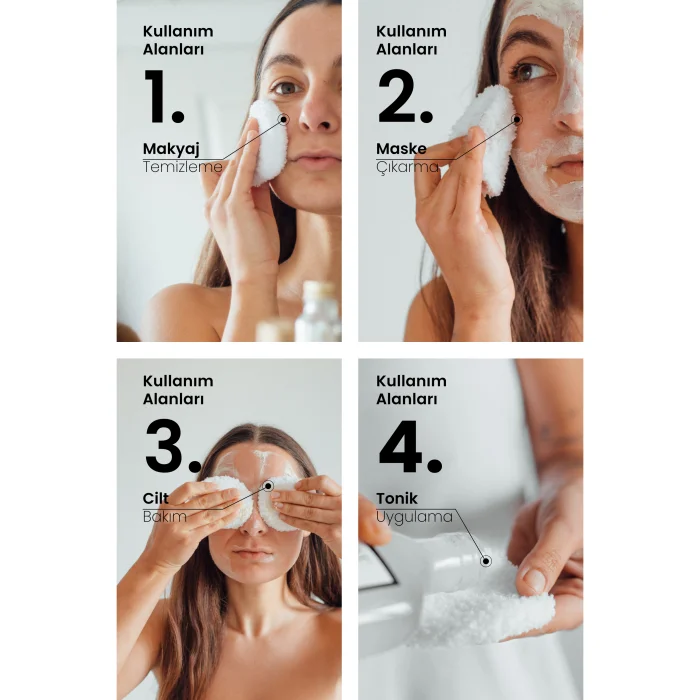 Kullanım Alanları

1.

Makyaj Temizleme

Kullanım Alanları

2.

Maske Çıkarma

Kullanım Alanları

3.

Cilt Bakım

Kullanım Alanları

4.

Tonik Uygulama