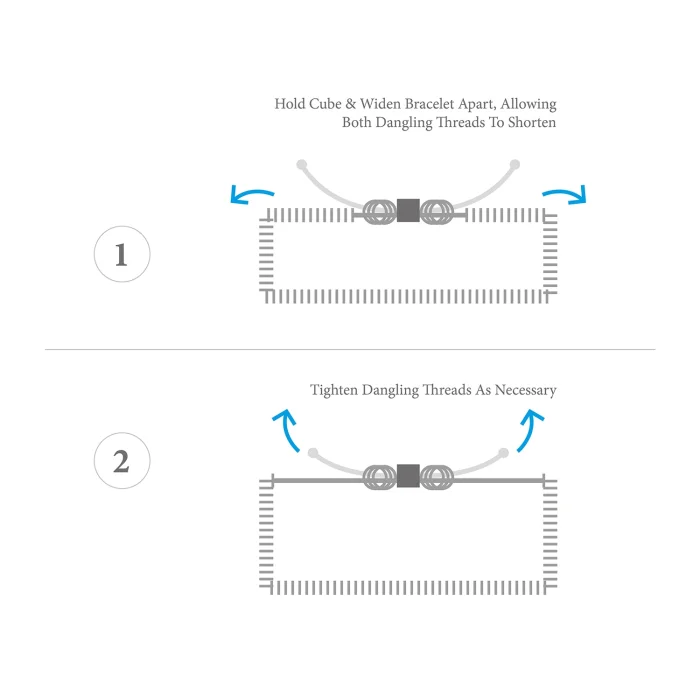 Hold Cube & Widen Bracelet Apart, Allowing Both Dangling Threads To Shorten

1

Tighten Dangling Threads As Necessary

2