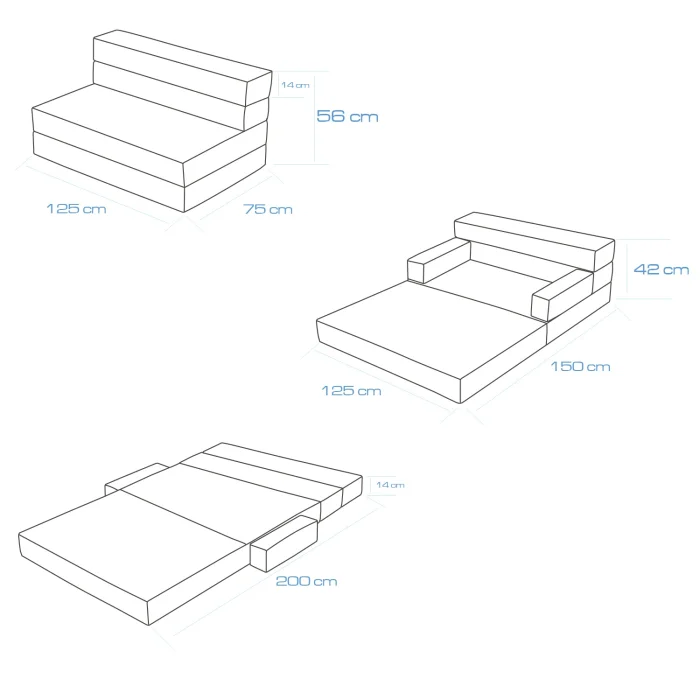 14 cm
56 cm
125 cm
75 cm

42 cm
150 cm
125 cm

14 cm
200 cm