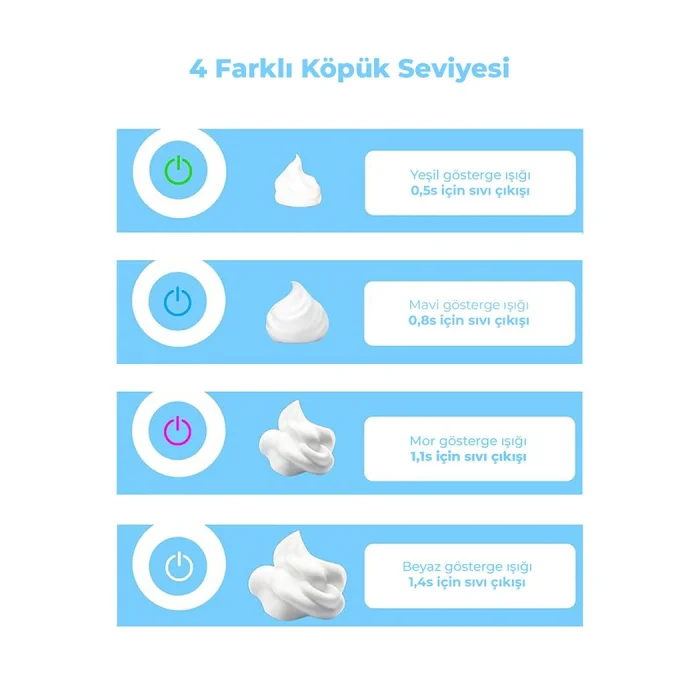 4 Farklı Köpük Seviyesi

Yeşil gösterge ışığı
0,5s için sıvı çıkışı

Mavi gösterge ışığı
0,8s için sıvı çıkışı

Mor gösterge ışığı
1,1s için sıvı çıkışı

Beyaz gösterge ışığı
1,4s için sıvı çıkışı