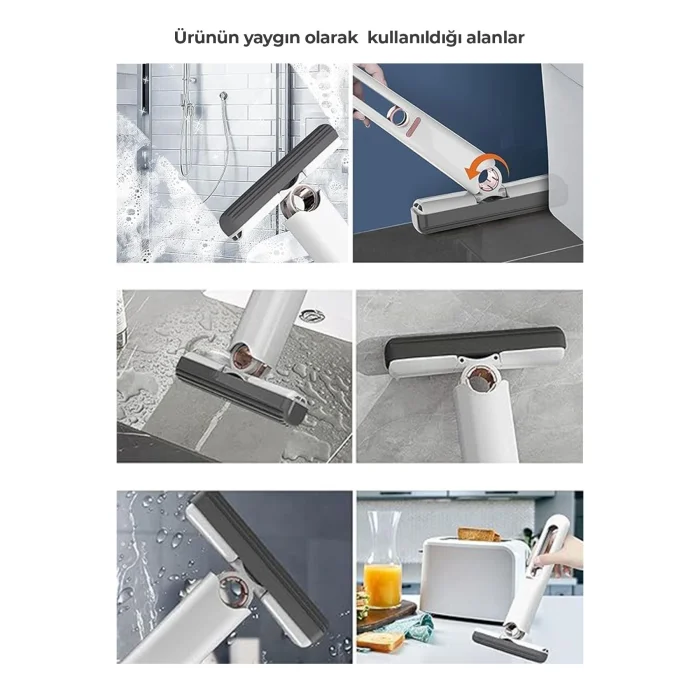 Ürünün yaygın olarak kullanıldığı alanlar