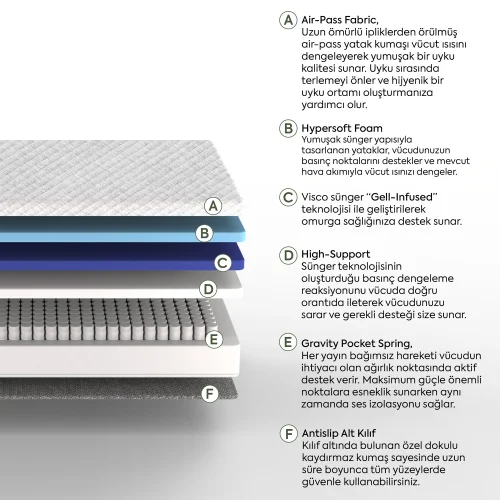 A
B
C
D
E
F

A Air-Pass Fabric,
Uzun ömürlü ipliklerden örülmüş air-pass yatak kumaşı vücut ısısını dengeleyerek yumuşak bir uyku kalitesi sunar. Uyku sırasında terlemeyi önler ve hijyenik bir uyku ortamı oluşturmanıza yardımcı olur.

B Hypersoft Foam
Yumuşak sünger yapısıyla tasarlanan yataklar, vücudunuzun basınç noktalarını destekler ve mevcut hava akımıyla vücut ısınızı dengeler.

C Visco sünger "Gell-Infused" teknolojisi ile geliştirilerek omurga sağlığınıza destek sunar.

D High-Support
Sünger teknolojisinin oluşturduğu basınç dengeleme reaksiyonunu vücuda doğru orantıda ileterek vücudunuzu sarar ve gerekli desteği size sunar.

E Gravity Pocket Spring,
Her yayın bağımsız hareketi vücudun ihtiyacı olan ağırlık noktasında aktif destek verir. Maksimum güçle önemli noktalara esneklik sunarken aynı zamanda ses izolasyonu sağlar.

F Antislip Alt Kılıf
Kılıf altında bulunan özel dokulu kaydırmaz kumaş sayesinde uzun süre boyunca tüm yüzeylerde güvenle kullanabilirsiniz.