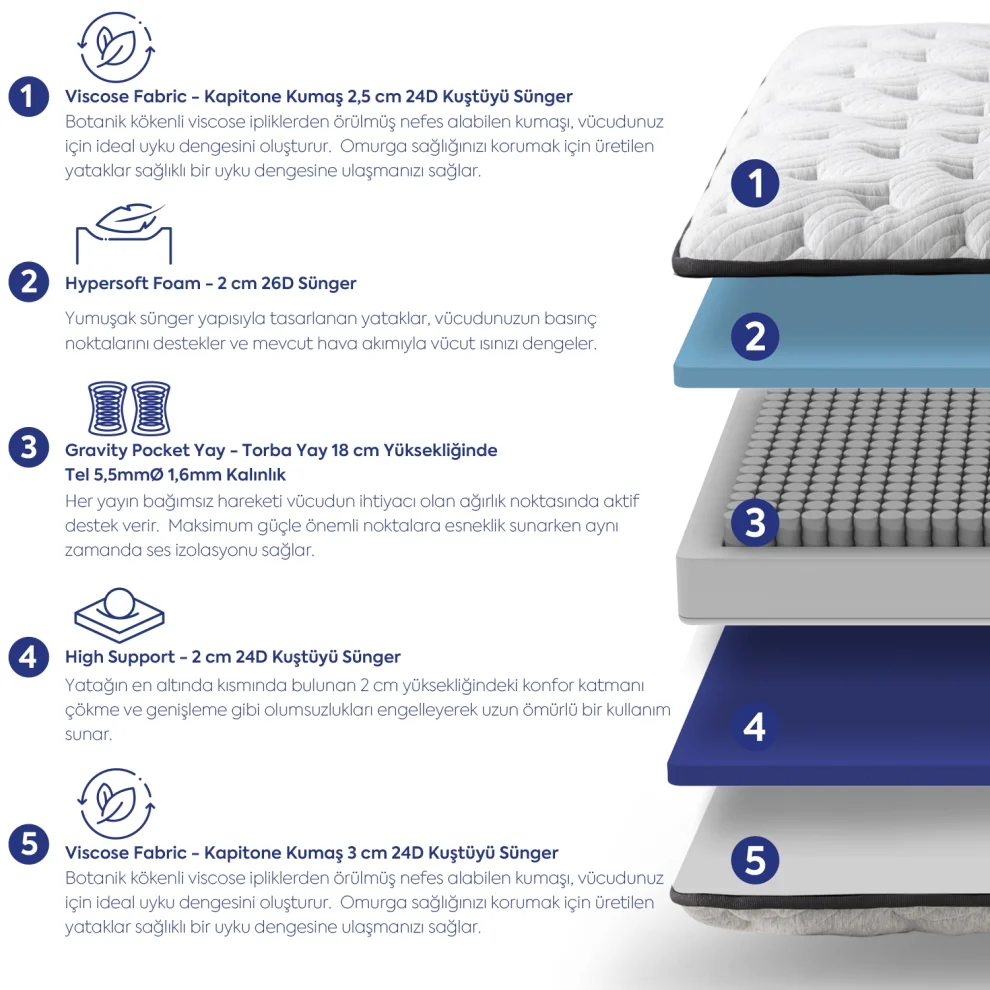 1 Viscose Fabric - Kapitone Kumaş 2,5 cm 24D Kuştüyü Sünger
Botanik kökenli viscose ipliklerden örülmüş nefes alabilen kumaşı, vücudunuz için ideal uyku dengesini oluşturur. Omurga sağlığınızı korumak için üretilen yataklar sağlıklı bir uyku dengesine ulaşmanızı sağlar.

2 Hypersoft Foam - 2 cm 26D Sünger
Yumuşak sünger yapısıyla tasarlanan yataklar, vücudunuzun basınç noktalarını destekler ve mevcut hava akımıyla vücut ısınızı dengeler.

3 Gravity Pocket Yay - Torba Yay 18 cm Yüksekliğinde Tel 5,5mmØ 1,6mm Kalınlık
Her yayın bağımsız hareketi vücudun ihtiyacı olan ağırlık noktasında aktif destek verir. Maksimum güçle önemli noktalara esneklik sunarken aynı zamanda ses izolasyonu sağlar.

4 High Support - 2 cm 24D Kuştüyü Sünger
Yatağın en altında kısmında bulunan 2 cm yüksekliğindeki konfor katmanı çökme ve genişleme gibi olumsuzlukları engelleyerek uzun ömürlü bir kullanım sunar.

5 Viscose Fabric - Kapitone Kumaş 3 cm 24D Kuştüyü Sünger
Botanik kökenli viscose ipliklerden örülmüş nefes alabilen kumaşı, vücudunuz için ideal uyku dengesini oluşturur. Omurga sağlığınızı korumak için üretilen yataklar sağlıklı bir uyku dengesine ulaşmanızı sağlar.

1
2
3
4
5