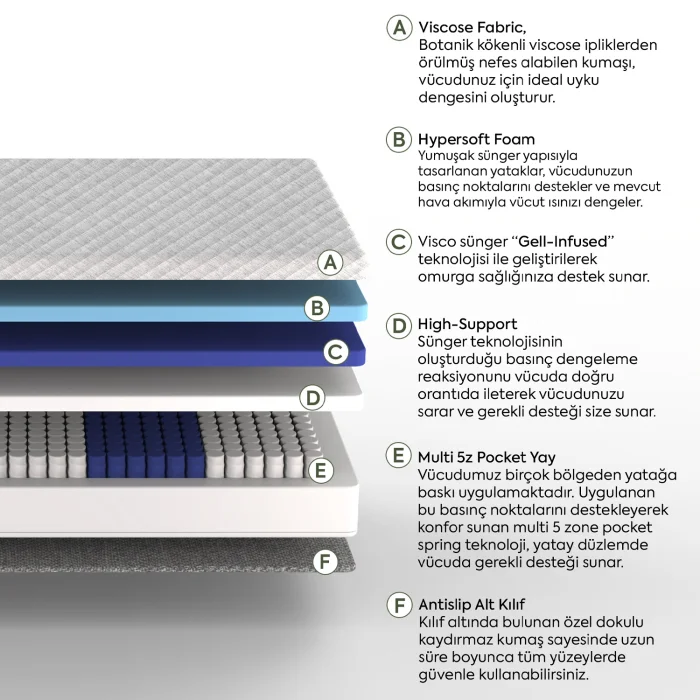 A
B
C
D
E
F

A Viscose Fabric,
Botanik kökenli viscose ipliklerden örülmüş nefes alabilen kumaşı, vücudunuz için ideal uyku dengesini oluşturur.

B Hypersoft Foam
Yumuşak sünger yapısıyla tasarlanan yataklar, vücudunuzun basınç noktalarını destekler ve mevcut hava akımıyla vücut ısınızı dengeler.

C Visco sünger "Gell-Infused" teknolojisi ile geliştirilerek omurga sağlığınıza destek sunar.

D High-Support
Sünger teknolojisinin oluşturduğu basınç dengeleme reaksiyonunu vücuda doğru orantıda ileterek vücudunuzu sarar ve gerekli desteği size sunar.

E Multi 5z Pocket Yay
Vücudumuz birçok bölgeden yatağa baskı uygulamaktadır. Uygulanan bu basınç noktalarını destekleyerek konfor sunan multi 5 zone pocket spring teknoloji, yatay düzlemde vücuda gerekli desteği sunar.

F Antislip Alt Kılıf
Kılıf altında bulunan özel dokulu kaydırmaz kumaş sayesinde uzun süre boyunca tüm yüzeylerde güvenle kullanabilirsiniz.