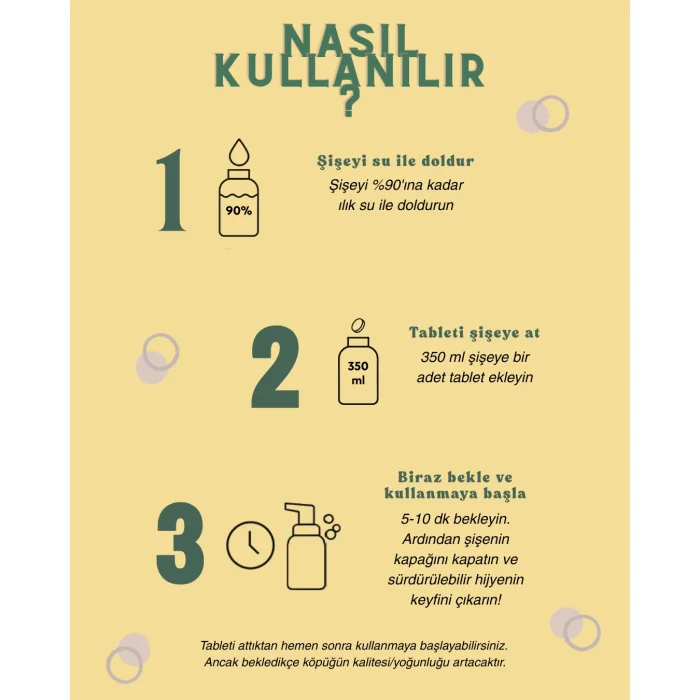 NASIL KULLANILIR ?

1

90%

Şişeyi su ile doldur
Şişeyi %90'ına kadar ılık su ile doldurun

2

350 ml

Tableti şişeye at
350 ml şişeye bir adet tablet ekleyin

3

Biraz bekle ve kullanmaya başla
5-10 dk bekleyin. Ardından şişenin kapağını kapatın ve sürdürülebilir hijyenin keyfini çıkarın!

Tableti attıktan hemen sonra kullanmaya başlayabilirsiniz. Ancak bekledikçe köpüğün kalitesi/yoğunluğu artacaktır.