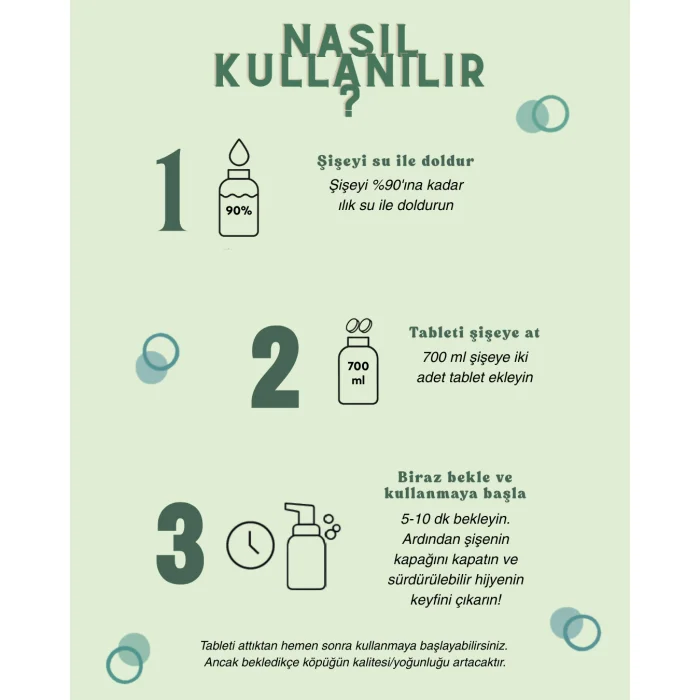 NASIL KULLANILIR ?

1

90%

Şişeyi su ile doldur
Şişeyi %90'ına kadar ılık su ile doldurun

2

700 ml

Tableti şişeye at
700 ml şişeye iki adet tablet ekleyin

3

Biraz bekle ve kullanmaya başla
5-10 dk bekleyin. Ardından şişenin kapağını kapatın ve sürdürülebilir hijyenin keyfini çıkarın!

Tableti attıktan hemen sonra kullanmaya başlayabilirsiniz. Ancak bekledikçe köpüğün kalitesi/yoğunluğu artacaktır.