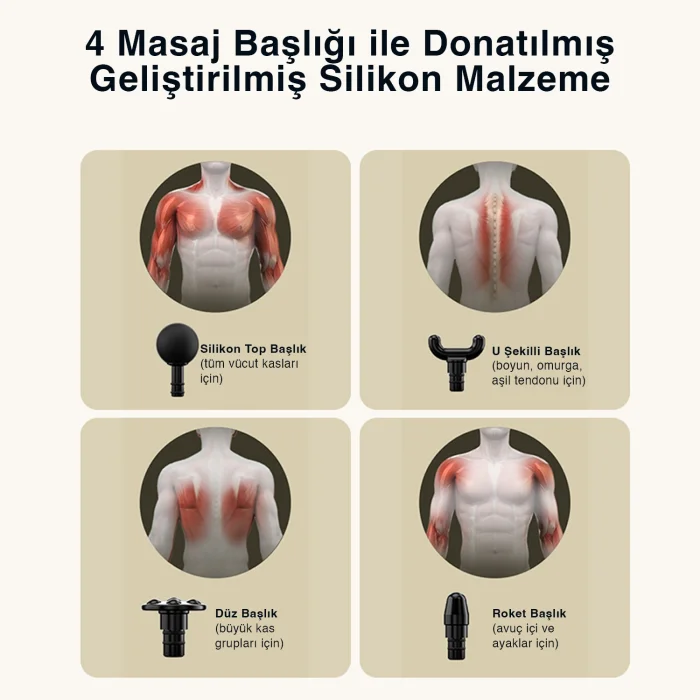 4 Masaj Başlığı ile Donatılmış Geliştirilmiş Silikon Malzeme

Silikon Top Başlık
(tüm vücut kasları için)

U Şekilli Başlık
(boyun, omurga, aşil tendonu için)

Düz Başlık
(büyük kas grupları için)

Roket Başlık
(avuç içi ve ayaklar için)