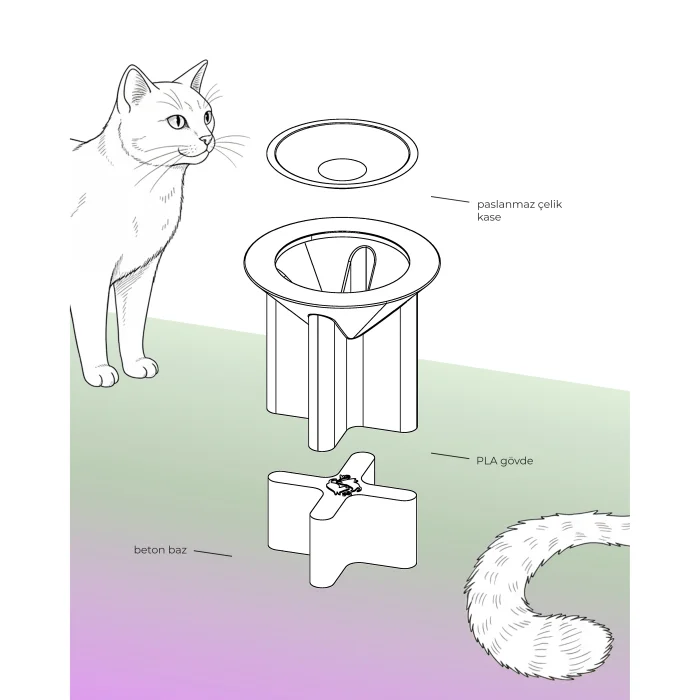 paslanmaz çelik kase

PLA gövde

beton baz