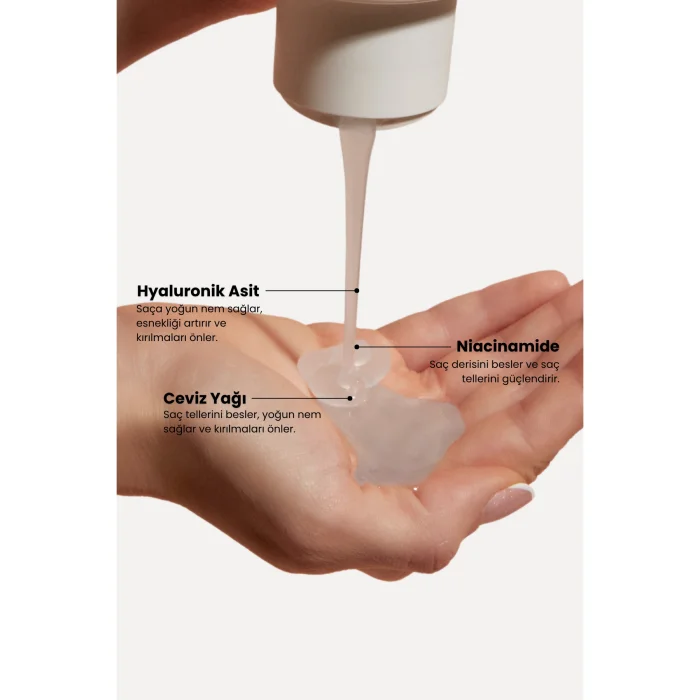 Hyaluronik Asit
Saça yoğun nem sağlar, esnekliği artırır ve kırılmaları önler.

Niacinamide
Saç derisini besler ve saç tellerini güçlendirir.

Ceviz Yağı
Saç tellerini besler, yoğun nem sağlar ve kırılmaları önler.